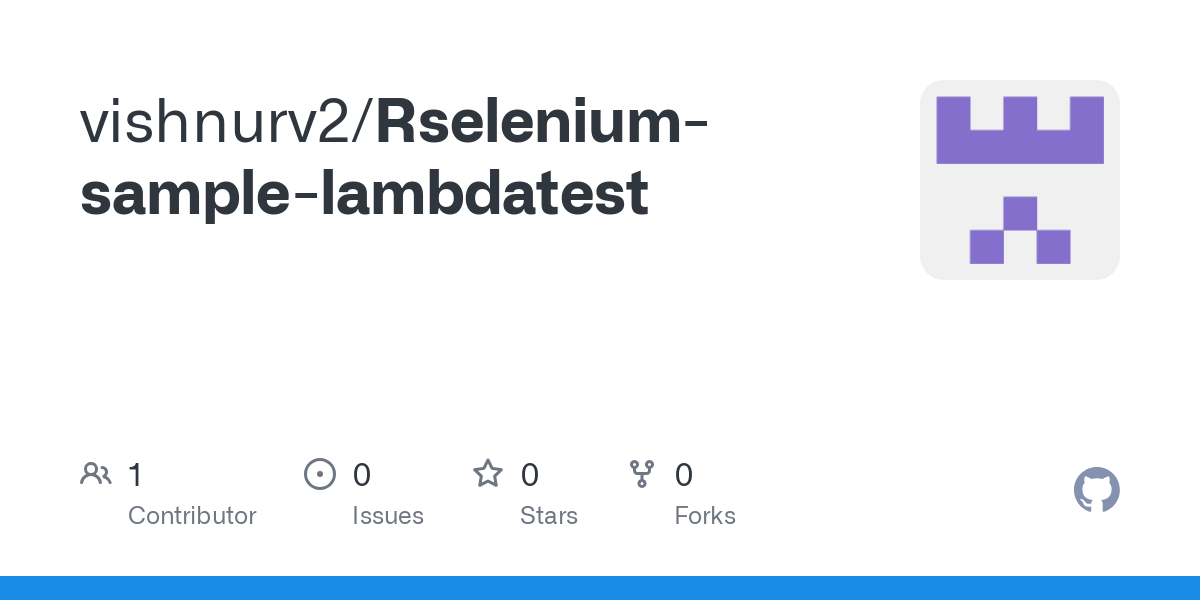 vishnurv2/Rselenium-sample-lambdatest

1
Contributor

0
Issues

0
Stars

0
Forks