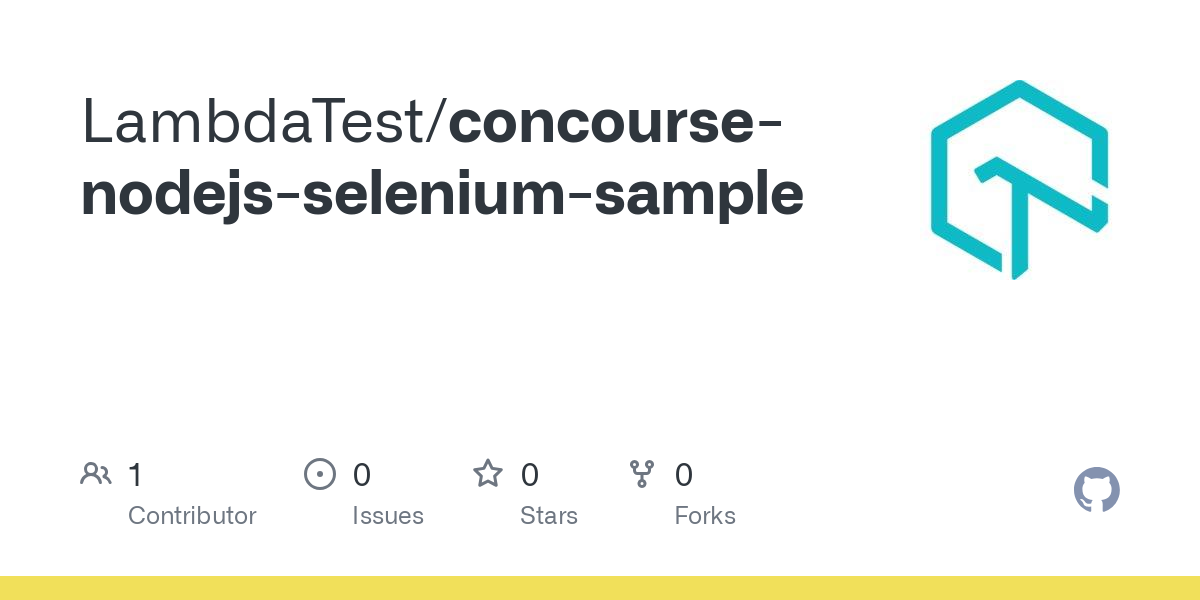 LambdaTest/concourse-nodejs-selenium-sample

1
Contributor

0
Issues

0
Stars

0
Forks