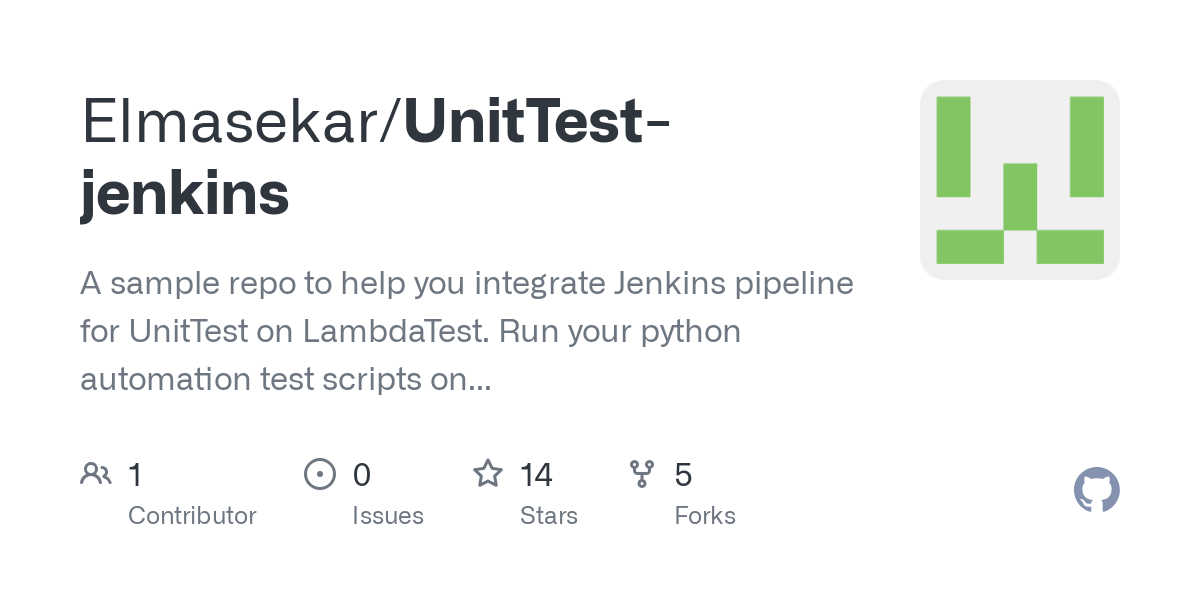 Elmasekar/UnitTest-jenkins

A sample repo to help you integrate Jenkins pipeline for UnitTest on LambdaTest. Run your python automation test scripts on...

1
Contributor

0
Issues

14
Stars

5
Forks